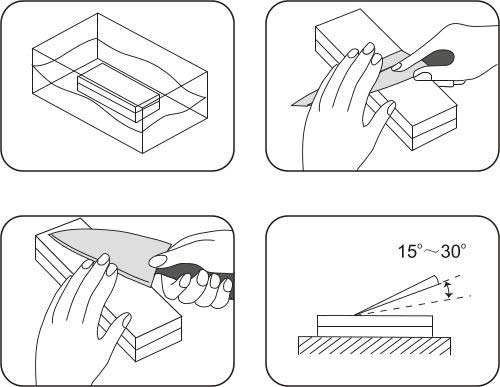 15°～30°